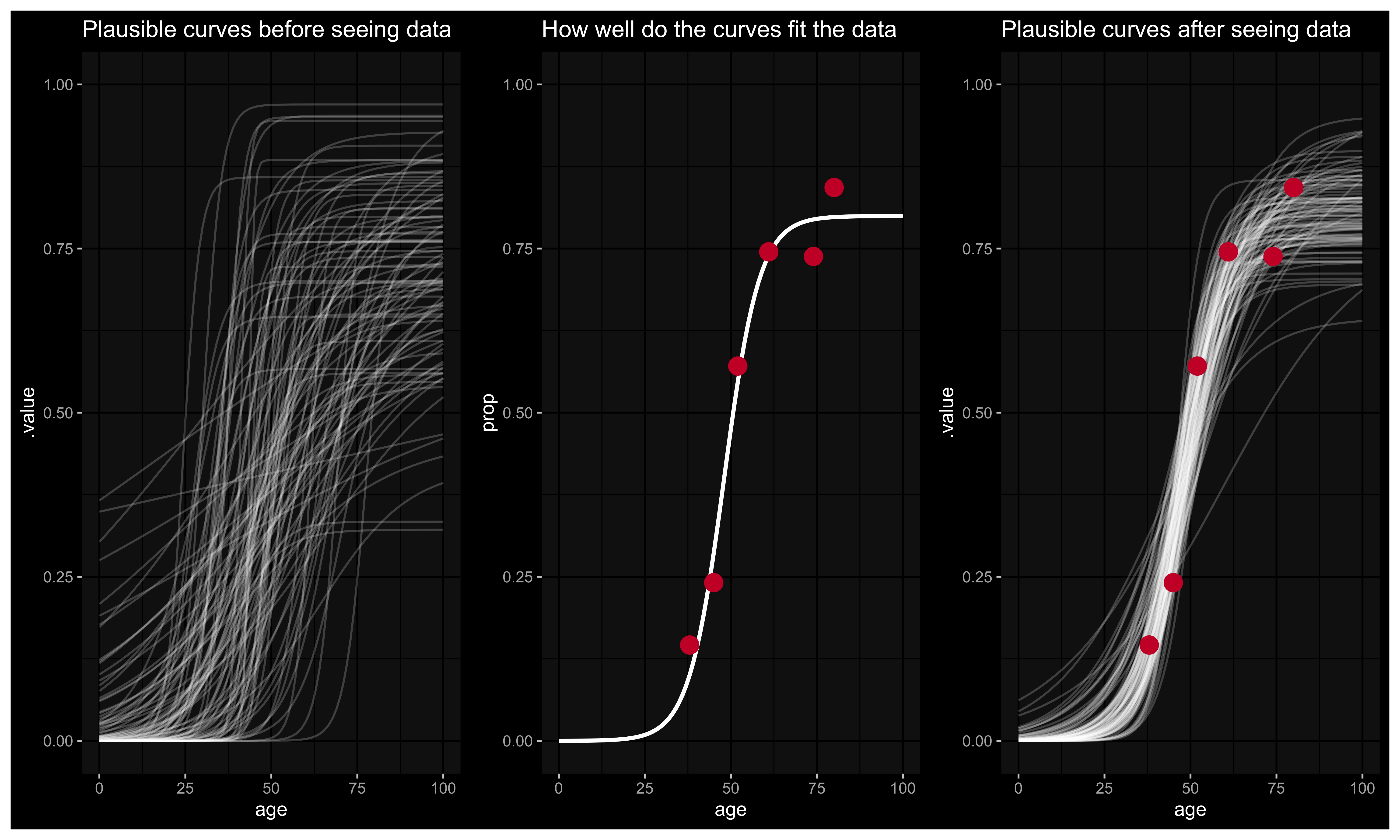 Plausible curves before seeing data

.value

1.00
0.75
0.50
0.25
0.00

0 25 50 75 100

age

How well do the curves fit the data

prop

1.00
0.75
0.50
0.25
0.00

0 25 50 75 100

age

Plausible curves after seeing data

.value

1.00
0.75
0.50
0.25
0.00

0 25 50 75 100

age